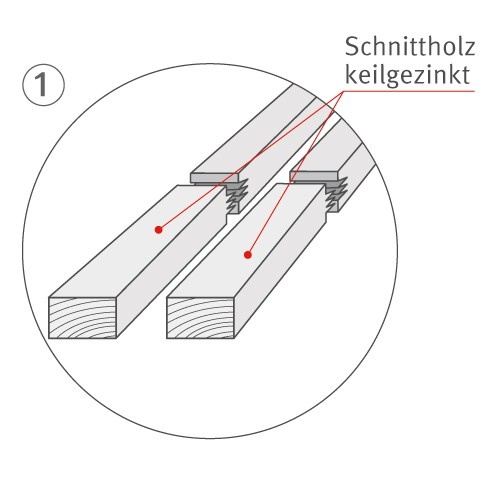 1

Schnittholz
keilgezinkt